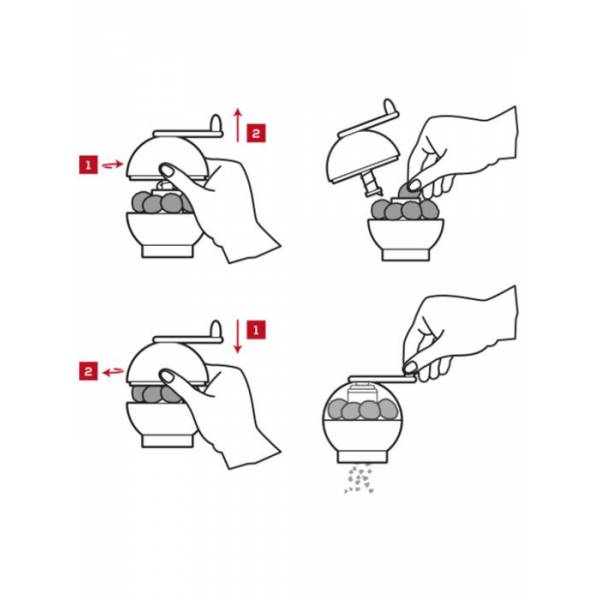 1
2

1
2