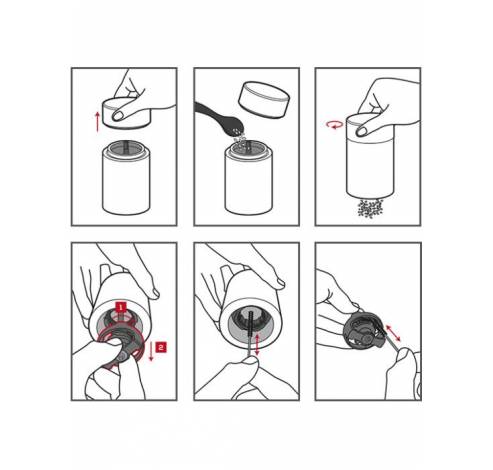 1
2